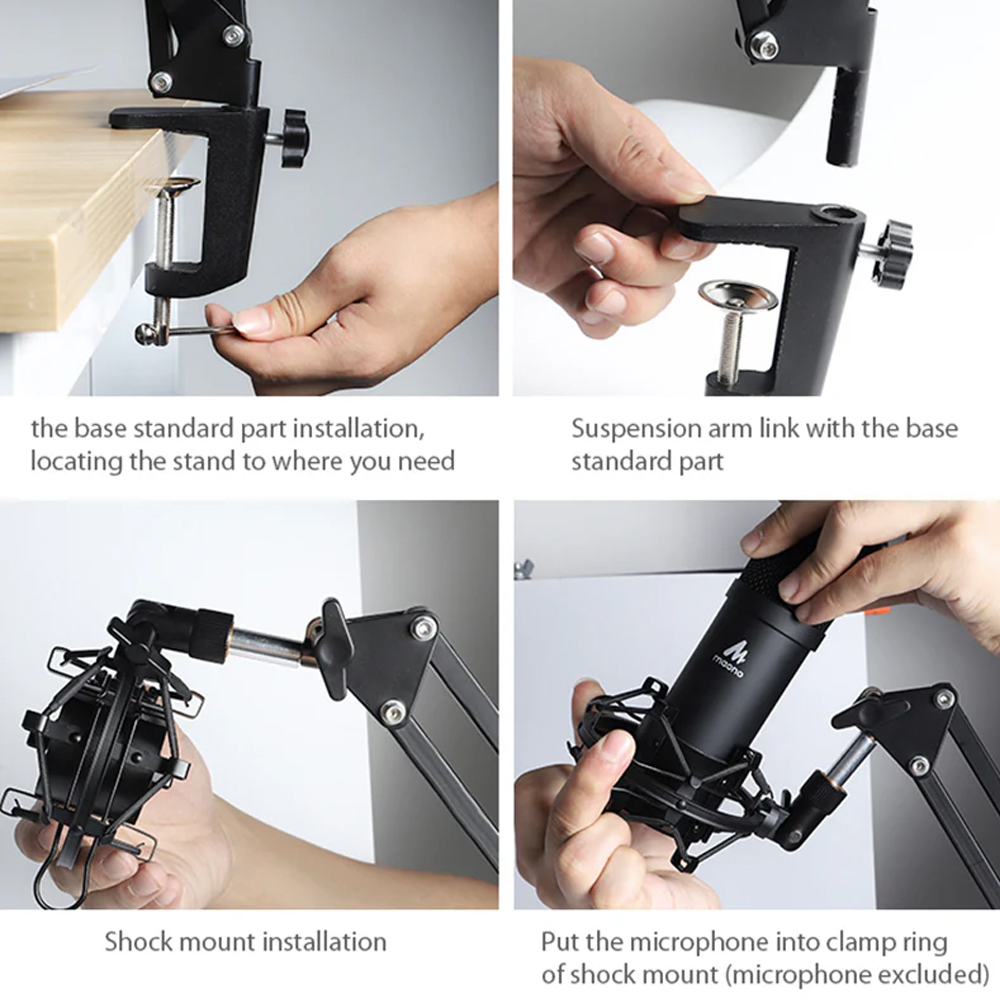 the base standard part installation, locating the stand to where you need

Suspension arm link with the base standard part

maono

Shock mount installation

Put the microphone into clamp ring of shock mount (microphone excluded)